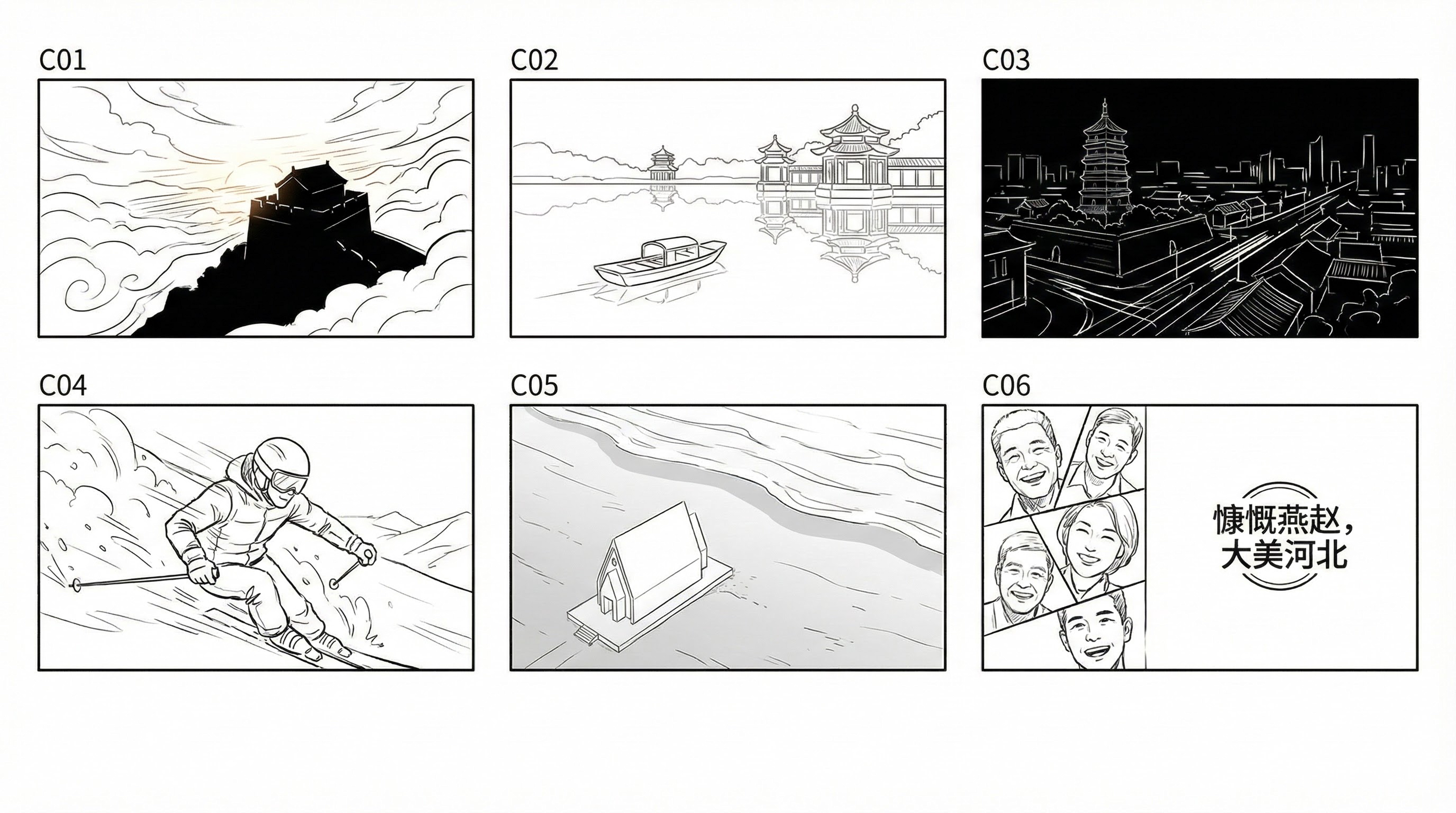 C01

C02

C03

C04

C05

C06

慷慨燕赵，
大美河北